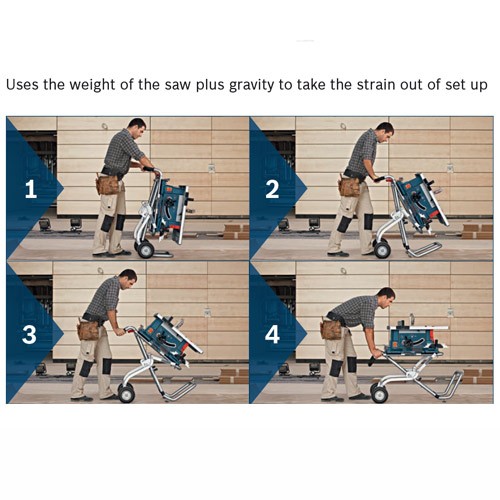 Uses the weight of the saw plus gravity to take the strain out of set up

1

2

3

4